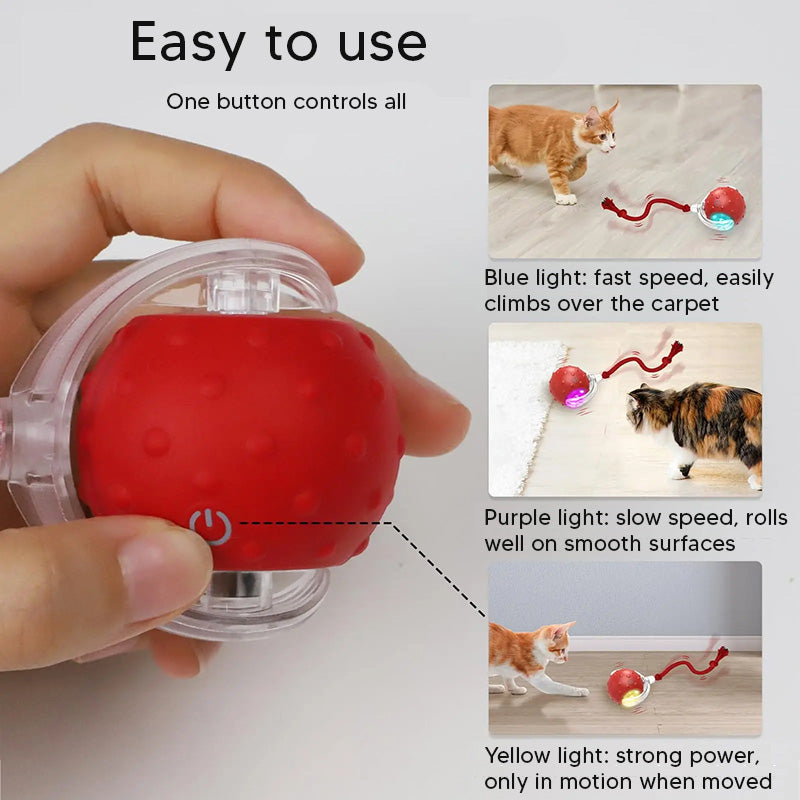 Easy to use

One button controls all

Blue light: fast speed, easily climbs over the carpet

Purple light: slow speed, rolls well on smooth surfaces

Yellow light: strong power, only in motion when moved