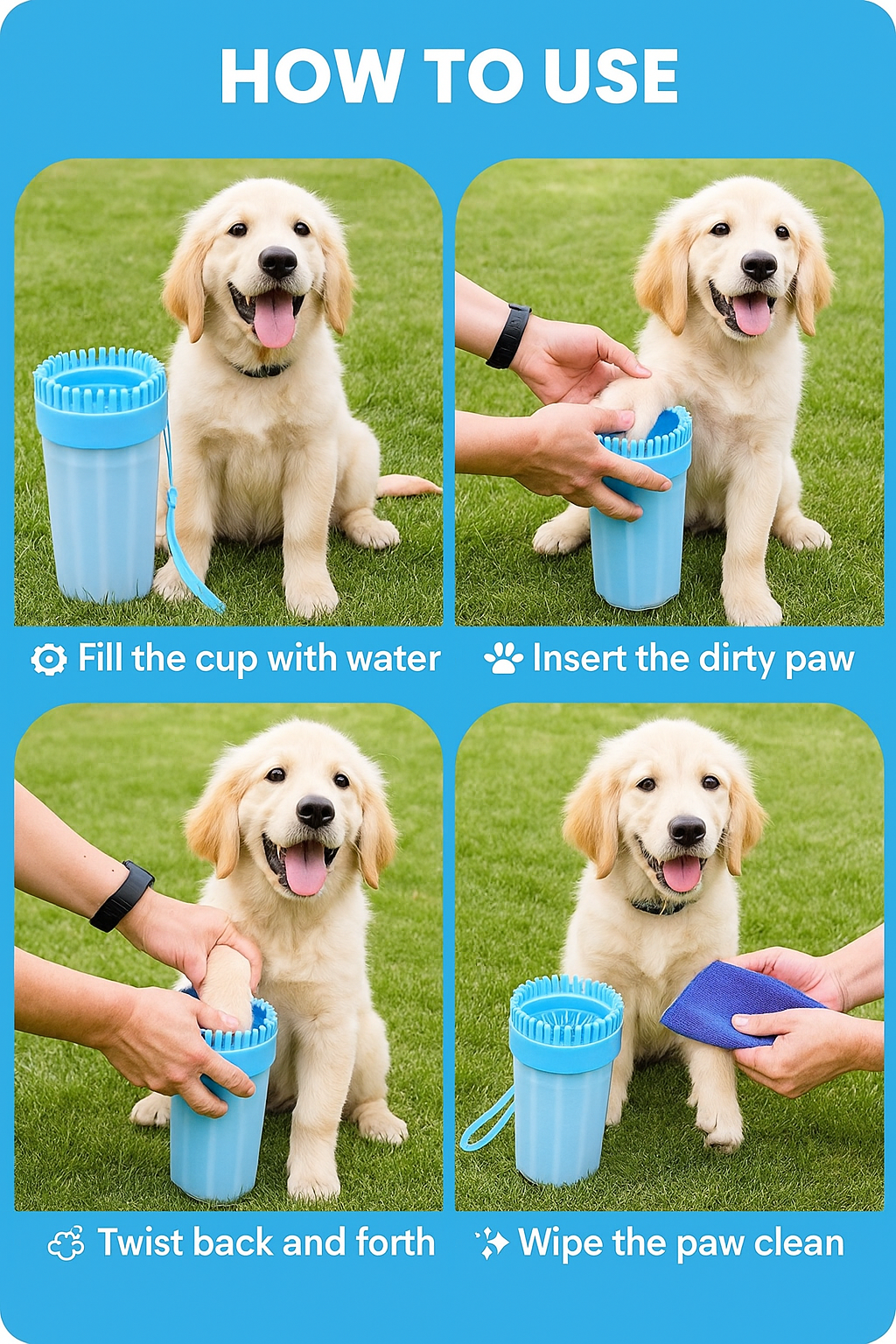 HOW TO USE

Fill the cup with water

Insert the dirty paw

Twist back and forth

Wipe the paw clean