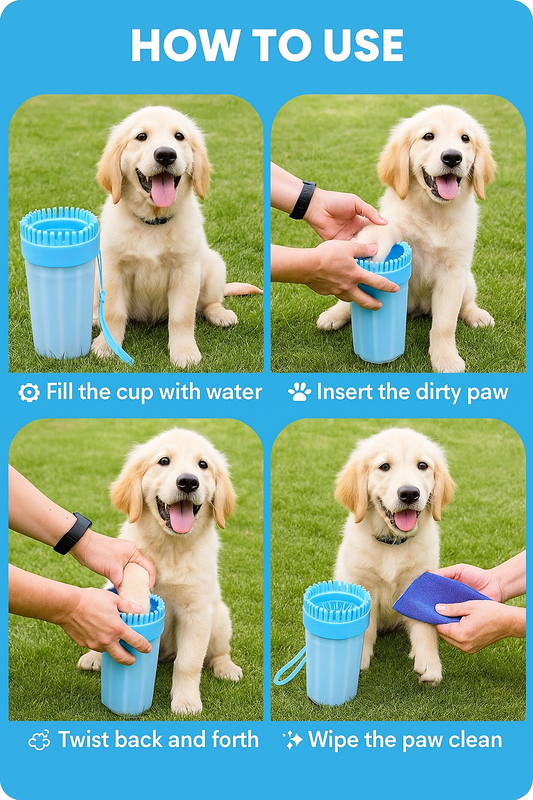 HOW TO USE

Fill the cup with water

Insert the dirty paw

Twist back and forth

Wipe the paw clean